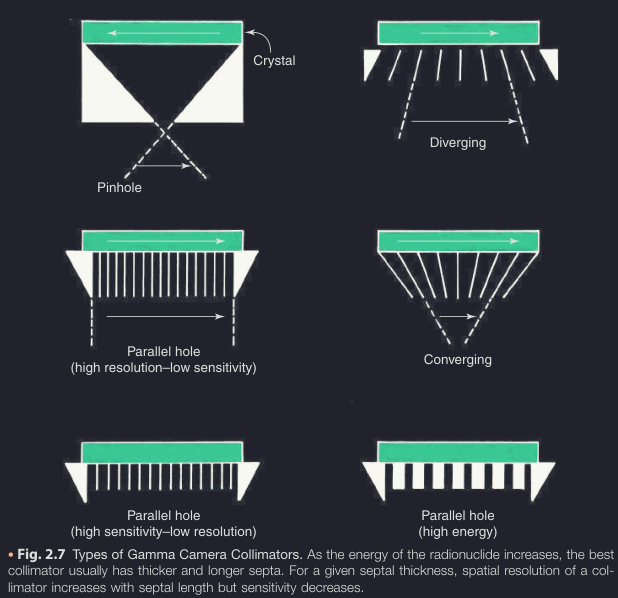 Crystal

Pinhole

Diverging

Parallel hole
(high resolution–low sensitivity)

Converging

Parallel hole
(high sensitivity–low resolution)

Parallel hole
(high energy)

• Fig. 2.7 Types of Gamma Camera Collimators. As the energy of the radionuclide increases, the best collimator usually has thicker and longer septa. For a given septal thickness, spatial resolution of a collimator increases with septal length but sensitivity decreases.